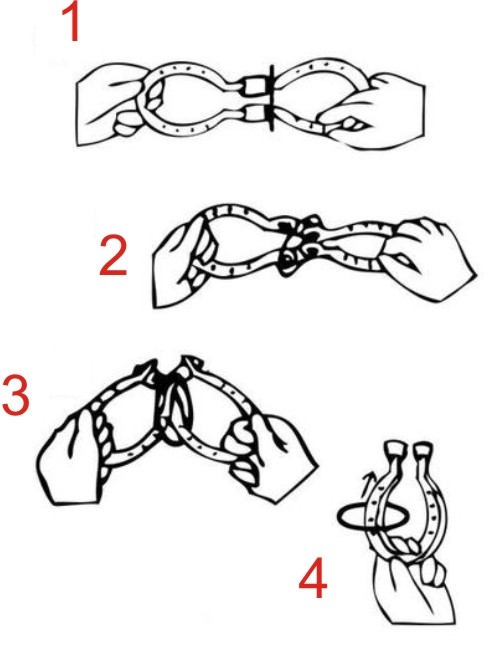 1

2

3

4