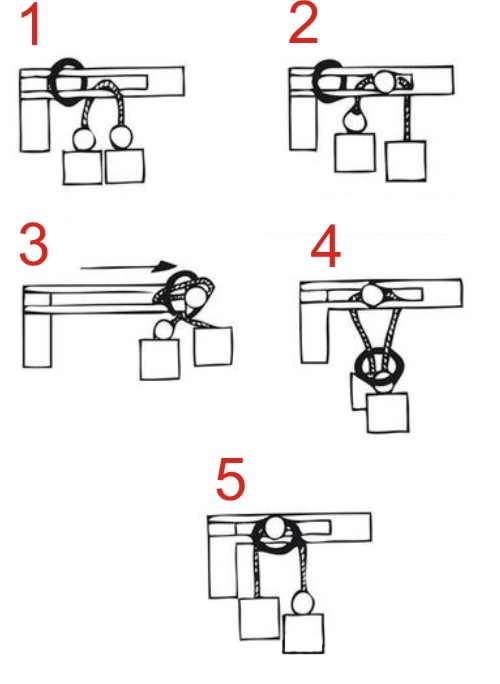 1

2

3

4

5